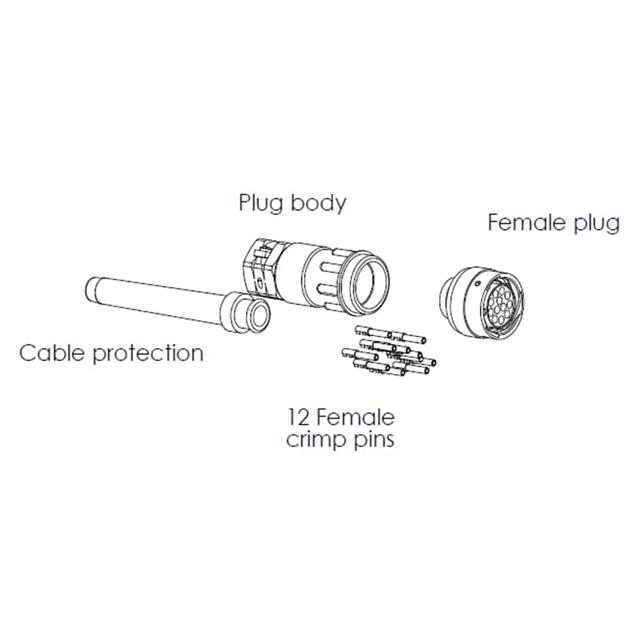 Plug body

Female plug

Cable protection

12 Female crimp pins