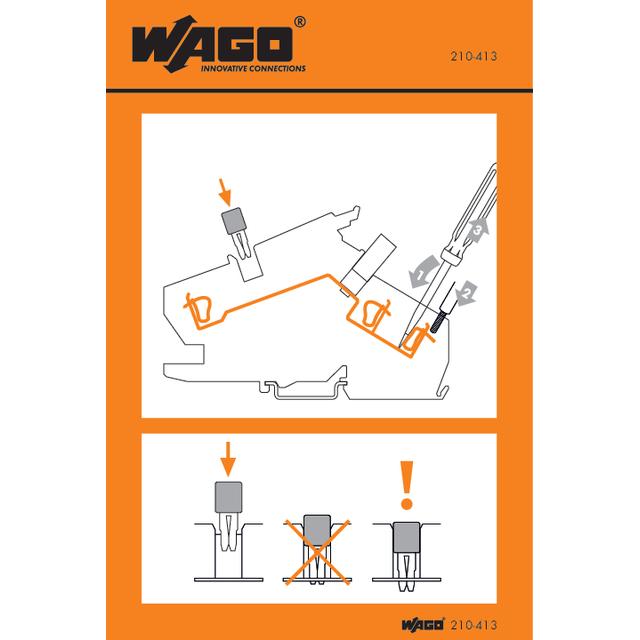 WAGO®
INNOVATIVE CONNECTIONS

210-413

1
2
3

!

WAGO® 210-413